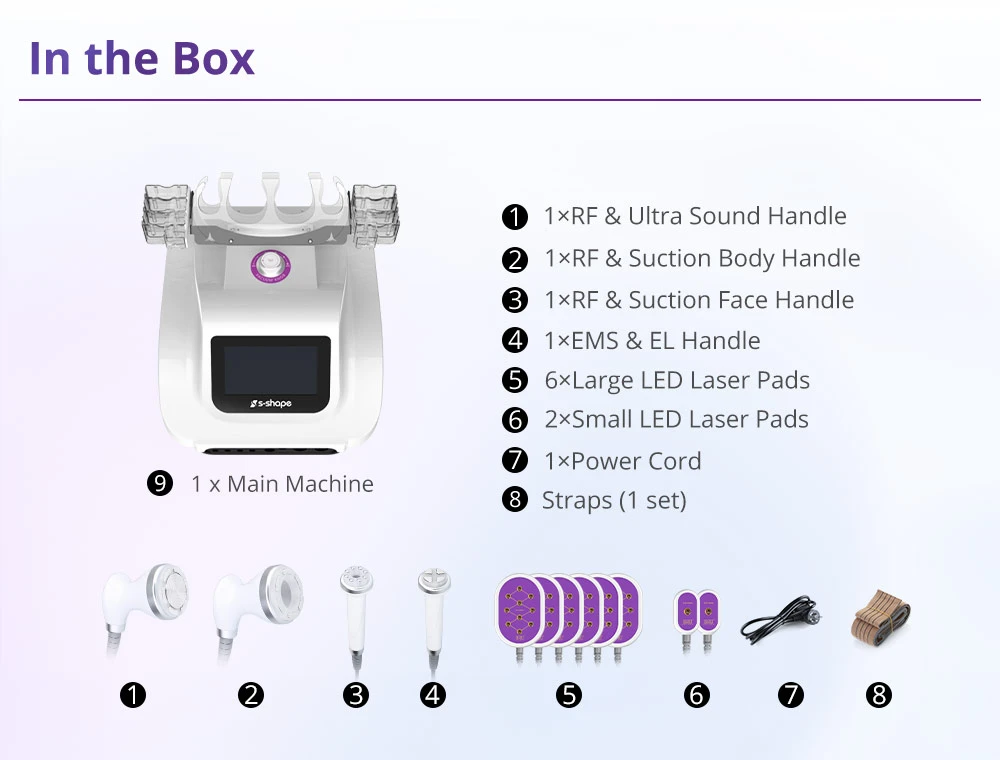 In the Box

s-shape

❾ 1 x Main Machine

❶ 1×RF & Ultra Sound Handle
❷ 1×RF & Suction Body Handle
❸ 1×RF & Suction Face Handle
❹ 1×EMS & EL Handle
❺ 6×Large LED Laser Pads
❻ 2×Small LED Laser Pads
❼ 1×Power Cord
❽ Straps (1 set)

❶ ❷ ❸ ❹ ❺ ❻ ❼ ❽