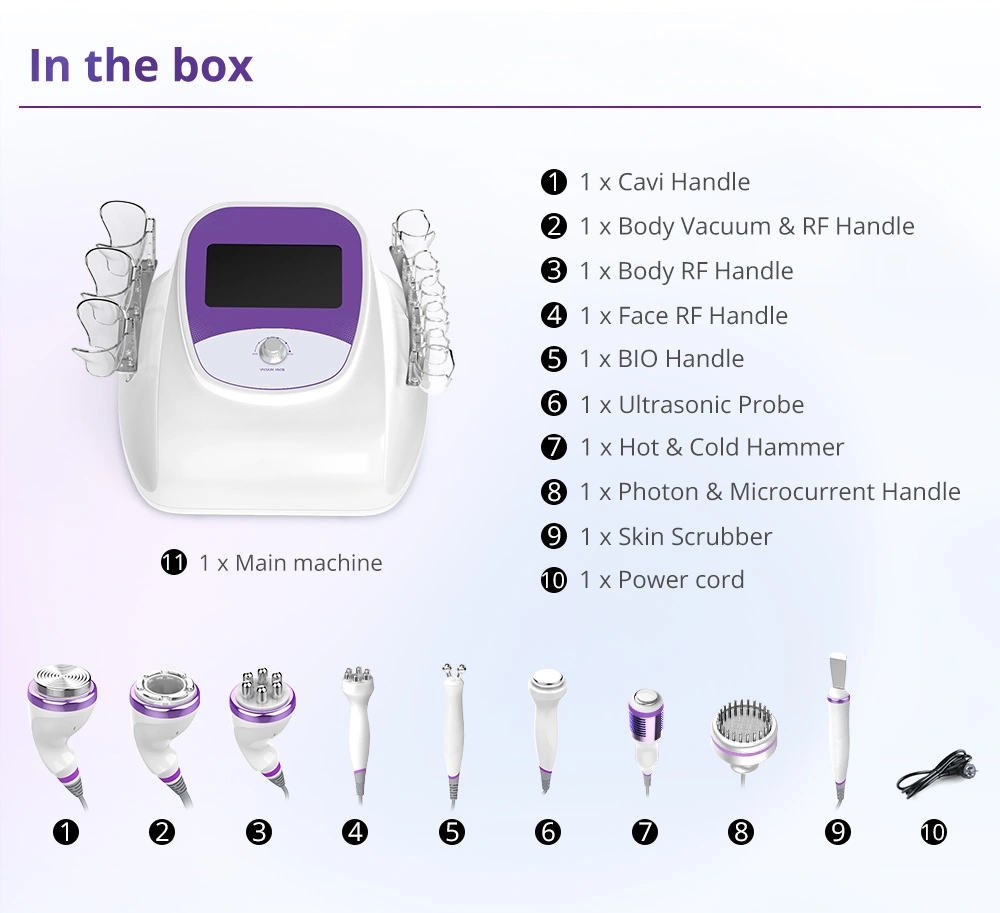 In the box

❶ 1 x Cavi Handle
❷ 1 x Body Vacuum & RF Handle
❸ 1 x Body RF Handle
❹ 1 x Face RF Handle
❺ 1 x BIO Handle
❻ 1 x Ultrasonic Probe
❼ 1 x Hot & Cold Hammer
❽ 1 x Photon & Microcurrent Handle
❾ 1 x Skin Scrubber
❿ 1 x Power cord

⓫ 1 x Main machine

❶ ❷ ❸ ❹ ❺ ❻ ❼ ❽ ❾ ❿