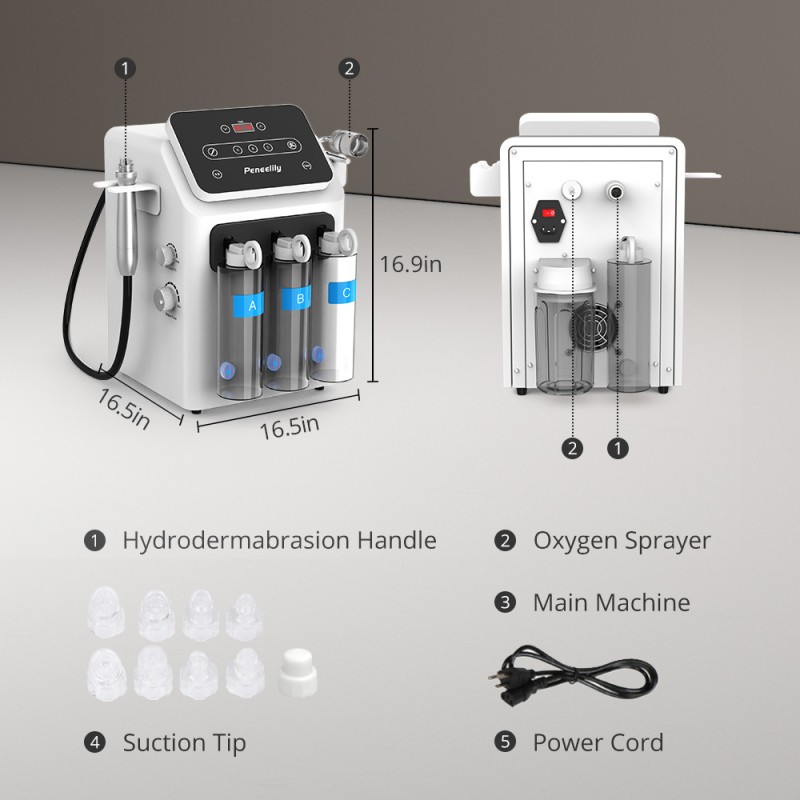 1
2
Peneelily
A
B
C
16.9in
16.5in
16.5in
2
1

1 Hydrodermabrasion Handle
2 Oxygen Sprayer
3 Main Machine
4 Suction Tip
5 Power Cord