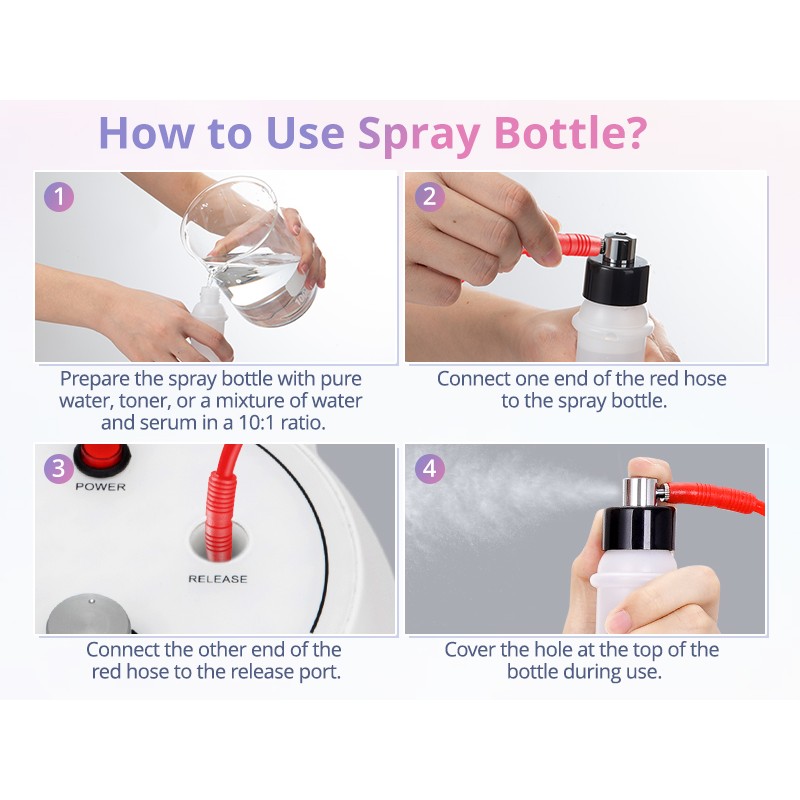 How to Use Spray Bottle?

1

Prepare the spray bottle with pure water, toner, or a mixture of water and serum in a 10:1 ratio.

2

Connect one end of the red hose to the spray bottle.

3

POWER

RELEASE

Connect the other end of the red hose to the release port.

4

Cover the hole at the top of the bottle during use.