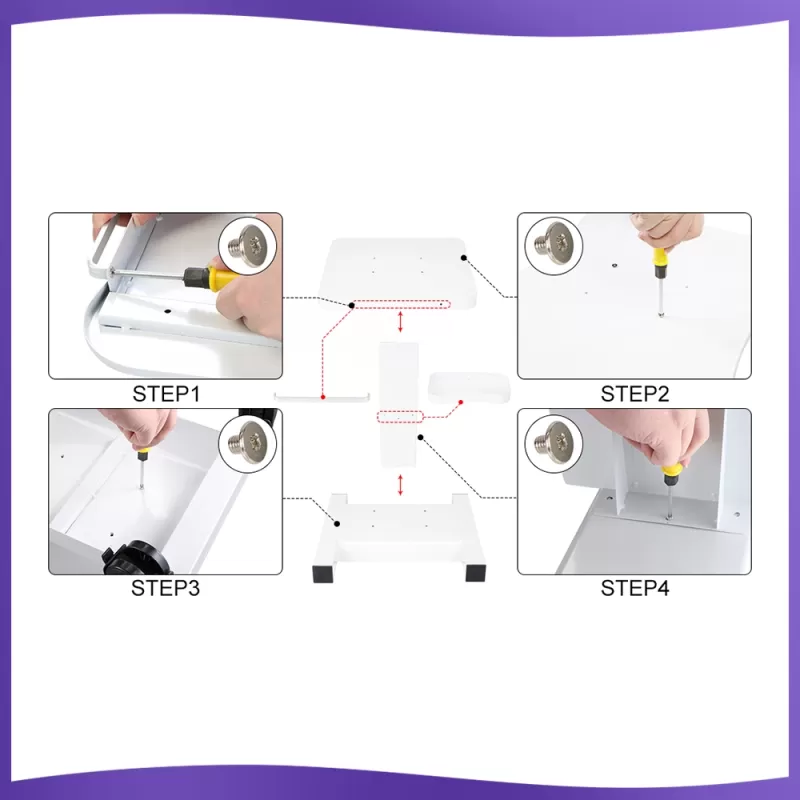 STEP1

STEP2

STEP3

STEP4