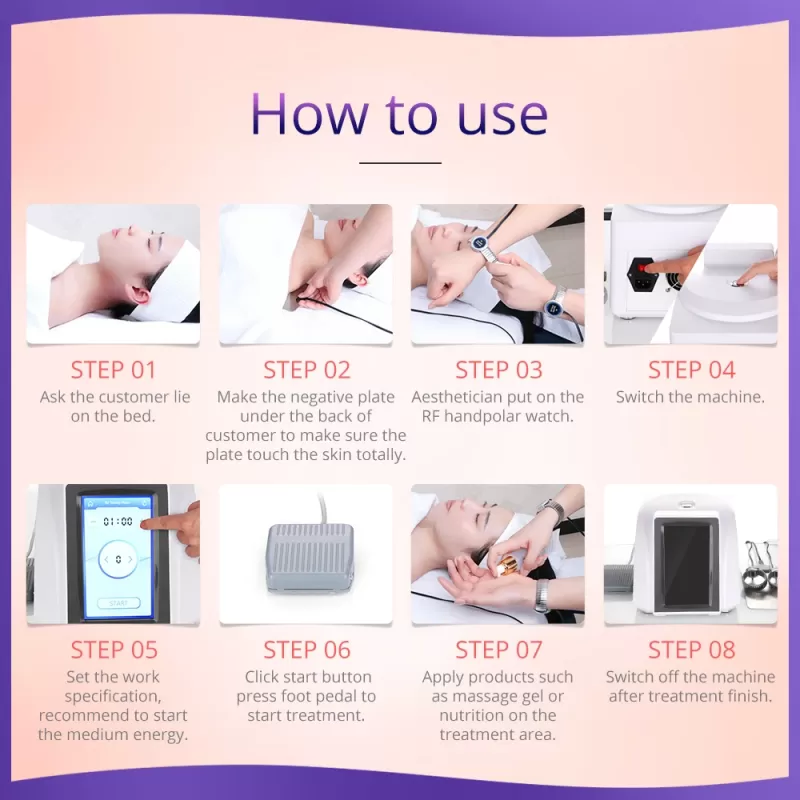 How to use

STEP 01
Ask the customer lie on the bed.

STEP 02
Make the negative plate under the back of customer to make sure the plate touch the skin totally.

STEP 03
Aesthetician put on the RF handpolar watch.

STEP 04
Switch the machine.

01:00
0
START

STEP 05
Set the work specification, recommend to start the medium energy.

STEP 06
Click start button press foot pedal to start treatment.

STEP 07
Apply products such as massage gel or nutrition on the treatment area.

STEP 08
Switch off the machine after treatment finish.