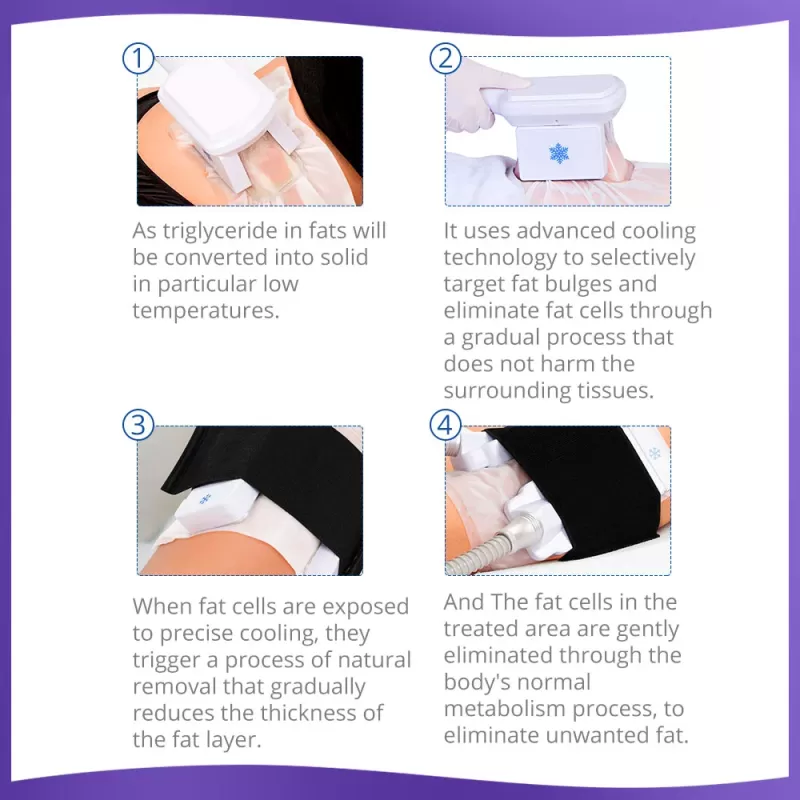 ①

As triglyceride in fats will be converted into solid in particular low temperatures.

②

It uses advanced cooling technology to selectively target fat bulges and eliminate fat cells through a gradual process that does not harm the surrounding tissues.

③

When fat cells are exposed to precise cooling, they trigger a process of natural removal that gradually reduces the thickness of the fat layer.

④

And The fat cells in the treated area are gently eliminated through the body's normal metabolism process, to eliminate unwanted fat.