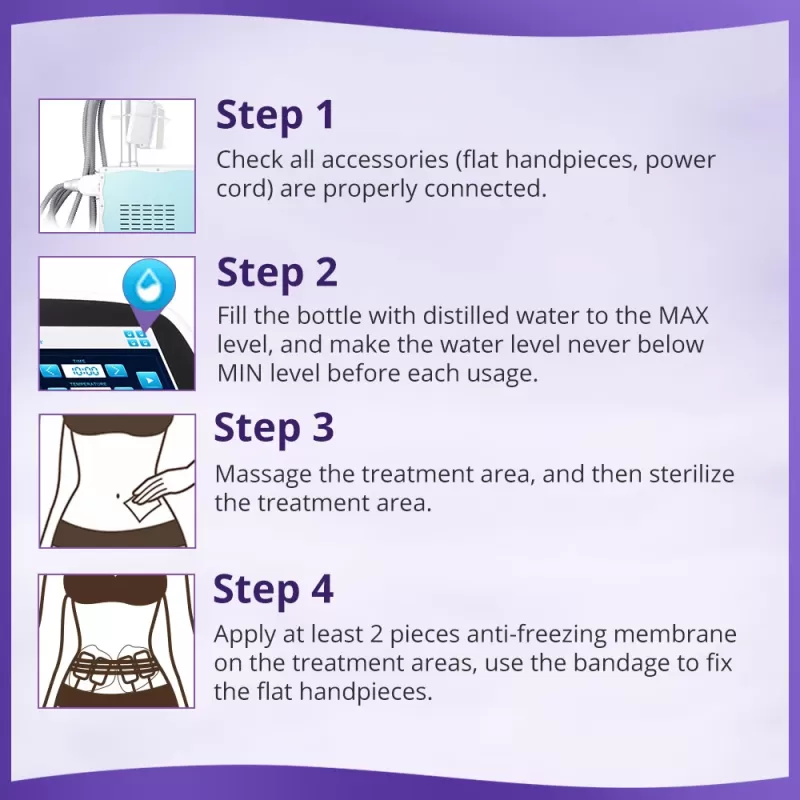 Step 1
Check all accessories (flat handpieces, power cord) are properly connected.

TIME
10:00
TEMPERATURE

Step 2
Fill the bottle with distilled water to the MAX level, and make the water level never below MIN level before each usage.

Step 3
Massage the treatment area, and then sterilize the treatment area.

Step 4
Apply at least 2 pieces anti-freezing membrane on the treatment areas, use the bandage to fix the flat handpieces.