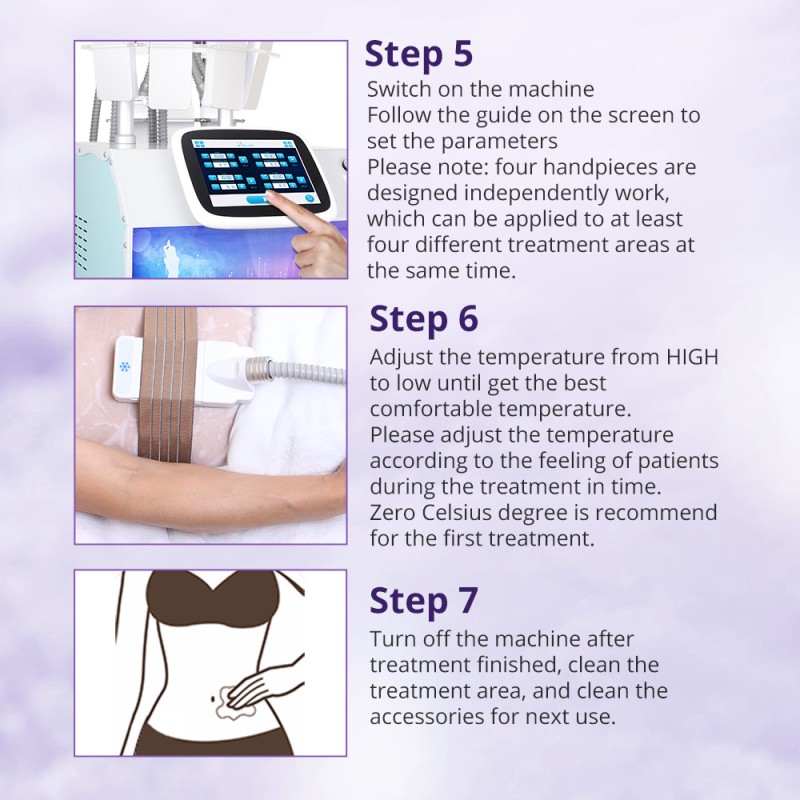 Step 5
Switch on the machine
Follow the guide on the screen to set the parameters
Please note: four handpieces are designed independently work, which can be applied to at least four different treatment areas at the same time.

Step 6
Adjust the temperature from HIGH to low until get the best comfortable temperature.
Please adjust the temperature according to the feeling of patients during the treatment in time.
Zero Celsius degree is recommend for the first treatment.

Step 7
Turn off the machine after treatment finished, clean the treatment area, and clean the accessories for next use.