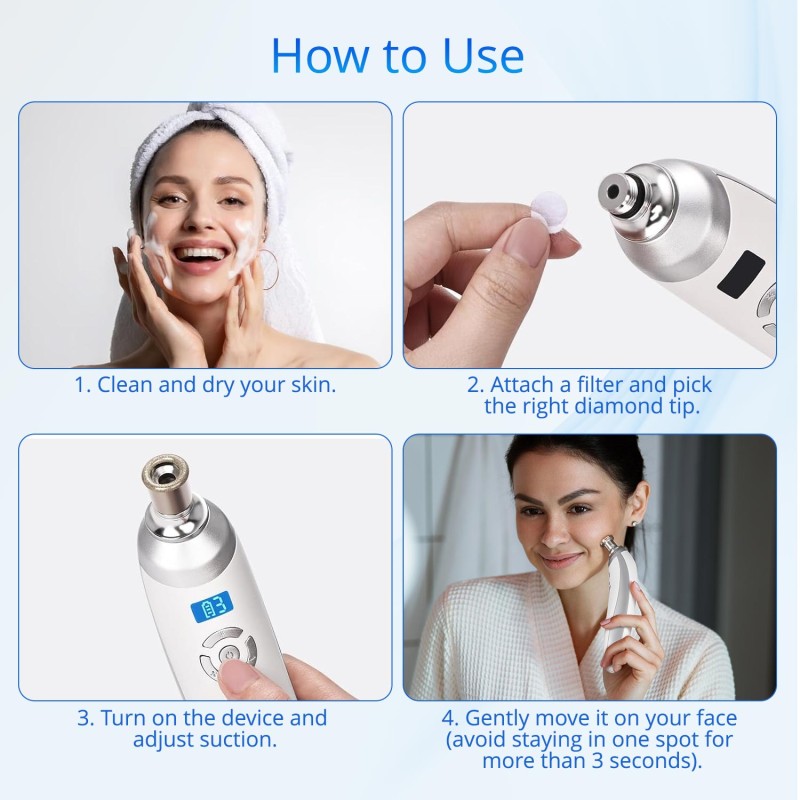 How to Use

1. Clean and dry your skin.

2. Attach a filter and pick the right diamond tip.

3

3. Turn on the device and adjust suction.

4. Gently move it on your face (avoid staying in one spot for more than 3 seconds).