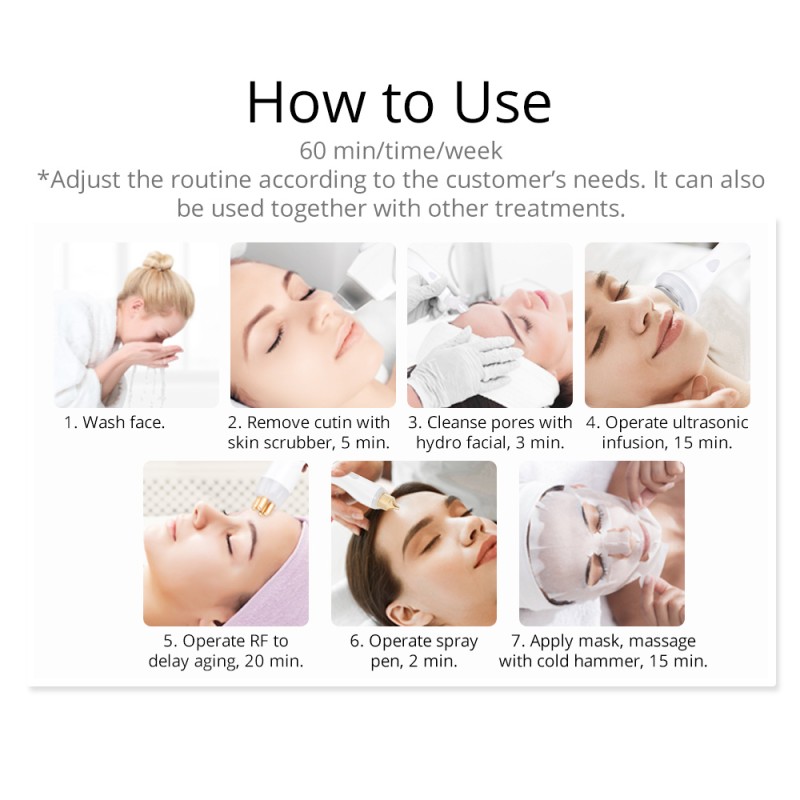 How to Use

60 min/time/week

*Adjust the routine according to the customer's needs. It can also be used together with other treatments.

1. Wash face.

2. Remove cutin with skin scrubber, 5 min.

3. Cleanse pores with hydro facial, 3 min.

4. Operate ultrasonic infusion, 15 min.

5. Operate RF to delay aging, 20 min.

6. Operate spray pen, 2 min.

7. Apply mask, massage with cold hammer, 15 min.