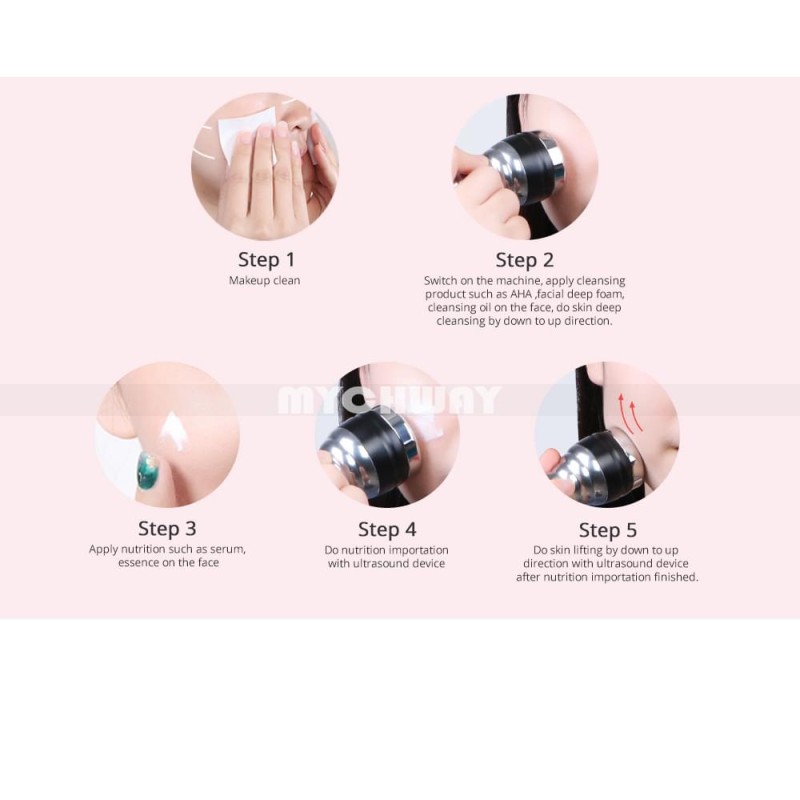 Step 1
Makeup clean

Step 2
Switch on the machine, apply cleansing product such as AHA ,facial deep foam, cleansing oil on the face, do skin deep cleansing by down to up direction.

MYCHWAY

Step 3
Apply nutrition such as serum, essence on the face

Step 4
Do nutrition importation with ultrasound device

Step 5
Do skin lifting by down to up direction with ultrasound device after nutrition importation finished.