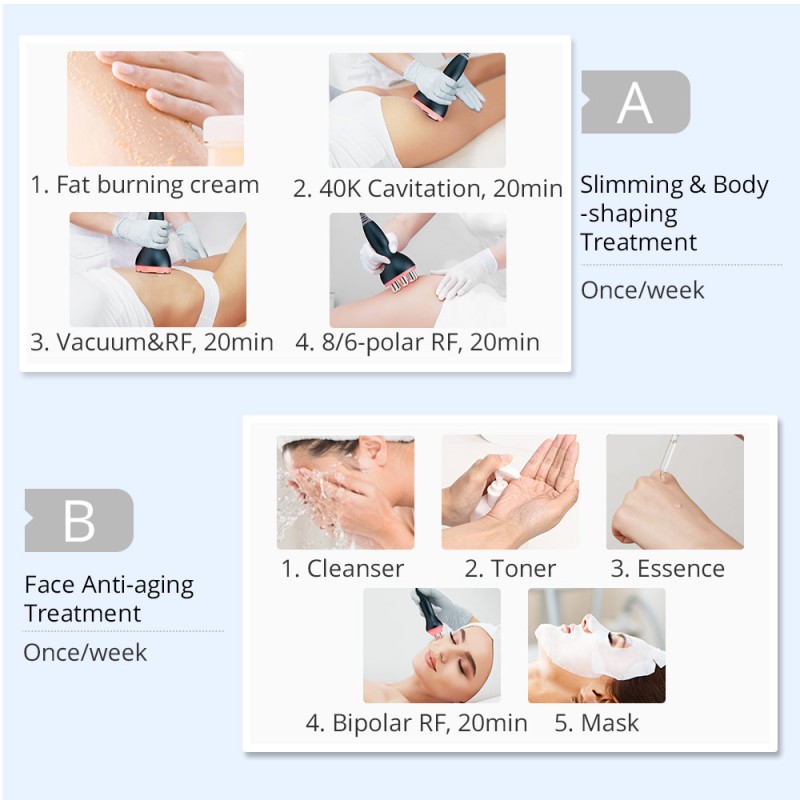 1. Fat burning cream
2. 40K Cavitation, 20min
3. Vacuum&RF, 20min
4. 8/6-polar RF, 20min

A

Slimming & Body -shaping Treatment

Once/week

B

Face Anti-aging Treatment

Once/week

1. Cleanser
2. Toner
3. Essence
4. Bipolar RF, 20min
5. Mask