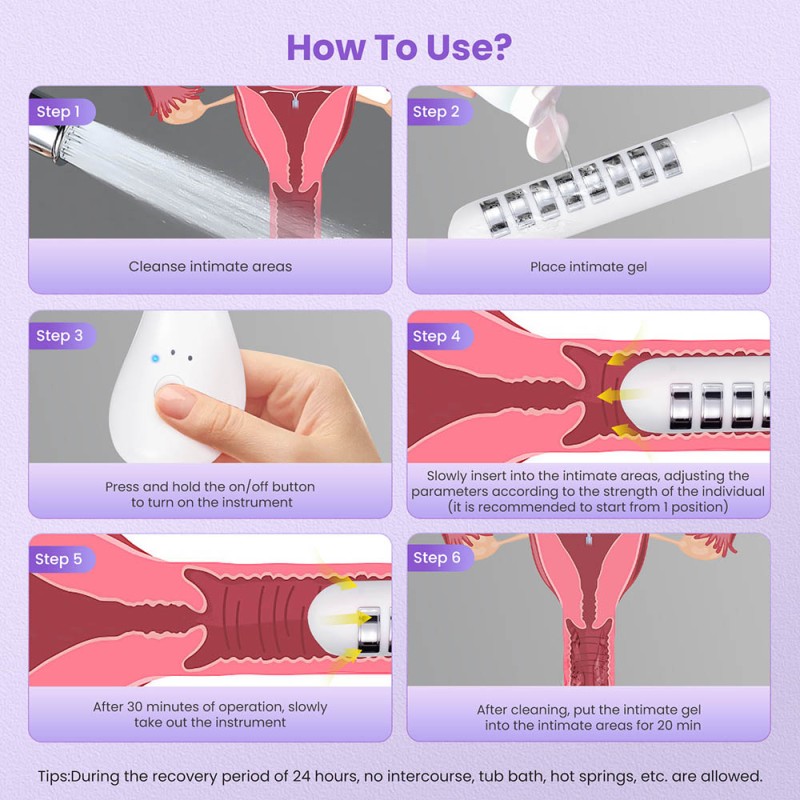 How To Use?

Step 1

Cleanse intimate areas

Step 2

Place intimate gel

Step 3

Press and hold the on/off button to turn on the instrument

Step 4

Slowly insert into the intimate areas, adjusting the parameters according to the strength of the individual (it is recommended to start from 1 position)

Step 5

After 30 minutes of operation, slowly take out the instrument

Step 6

After cleaning, put the intimate gel into the intimate areas for 20 min

Tips:During the recovery period of 24 hours, no intercourse, tub bath, hot springs, etc. are allowed.