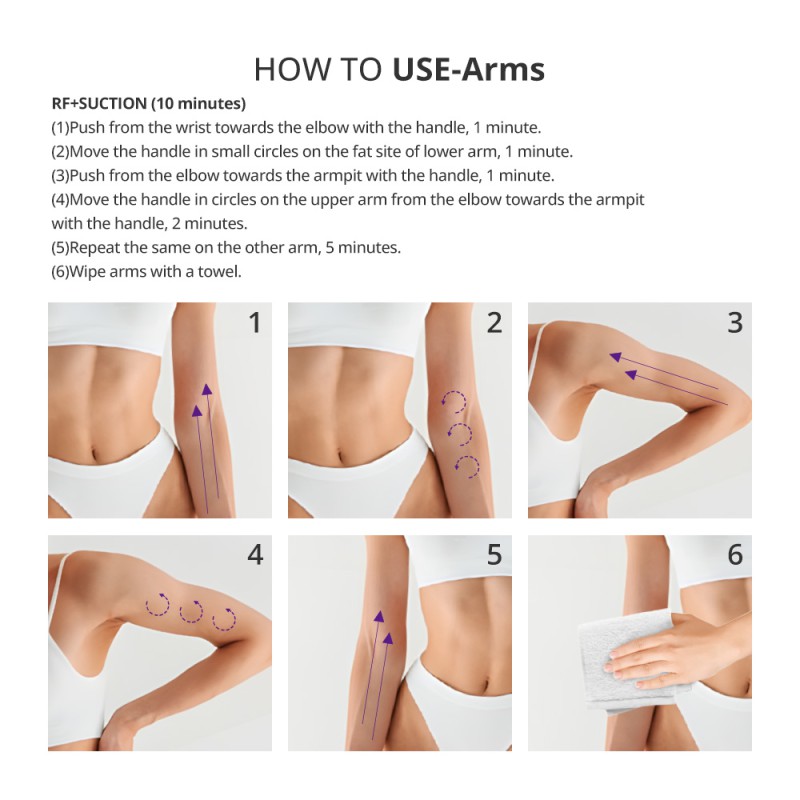 HOW TO USE-Arms

RF+SUCTION (10 minutes)
(1)Push from the wrist towards the elbow with the handle, 1 minute.
(2)Move the handle in small circles on the fat site of lower arm, 1 minute.
(3)Push from the elbow towards the armpit with the handle, 1 minute.
(4)Move the handle in circles on the upper arm from the elbow towards the armpit with the handle, 2 minutes.
(5)Repeat the same on the other arm, 5 minutes.
(6)Wipe arms with a towel.

1

2

3

4

5

6