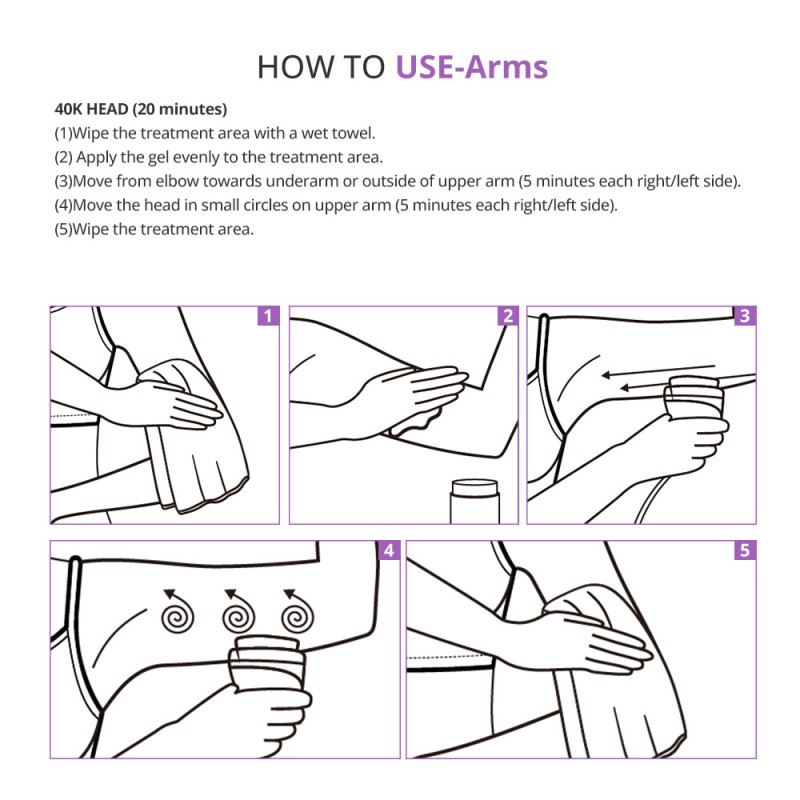 HOW TO USE-Arms

40K HEAD (20 minutes)
(1)Wipe the treatment area with a wet towel.
(2) Apply the gel evenly to the treatment area.
(3)Move from elbow towards underarm or outside of upper arm (5 minutes each right/left side).
(4)Move the head in small circles on upper arm (5 minutes each right/left side).
(5)Wipe the treatment area.

1

2

3

4

5