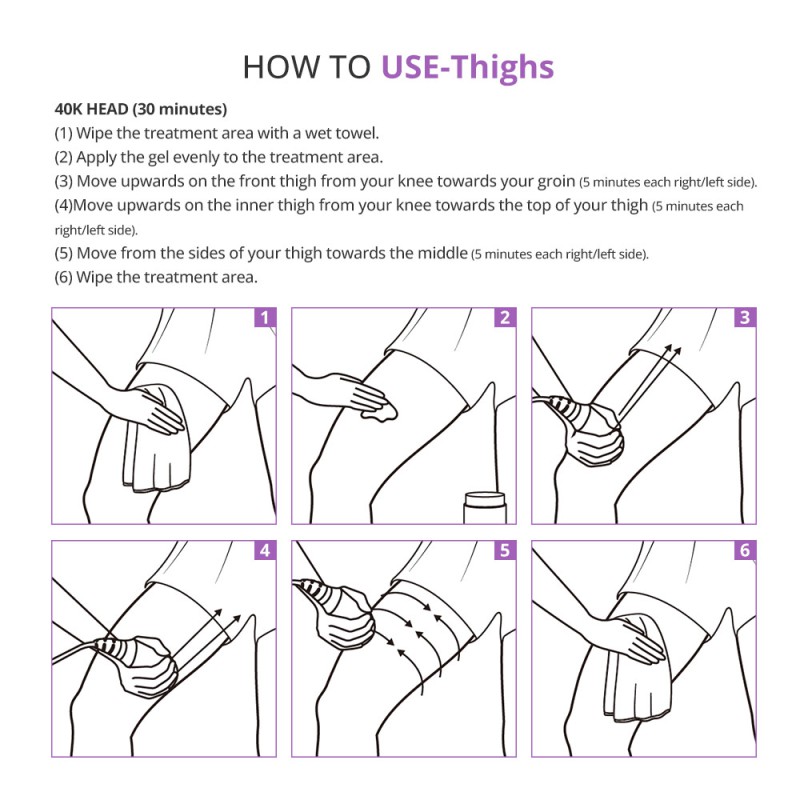 HOW TO USE-Thighs

40K HEAD (30 minutes)
(1) Wipe the treatment area with a wet towel.
(2) Apply the gel evenly to the treatment area.
(3) Move upwards on the front thigh from your knee towards your groin (5 minutes each right/left side).
(4)Move upwards on the inner thigh from your knee towards the top of your thigh (5 minutes each right/left side).
(5) Move from the sides of your thigh towards the middle (5 minutes each right/left side).
(6) Wipe the treatment area.

1

2

3

4

5

6